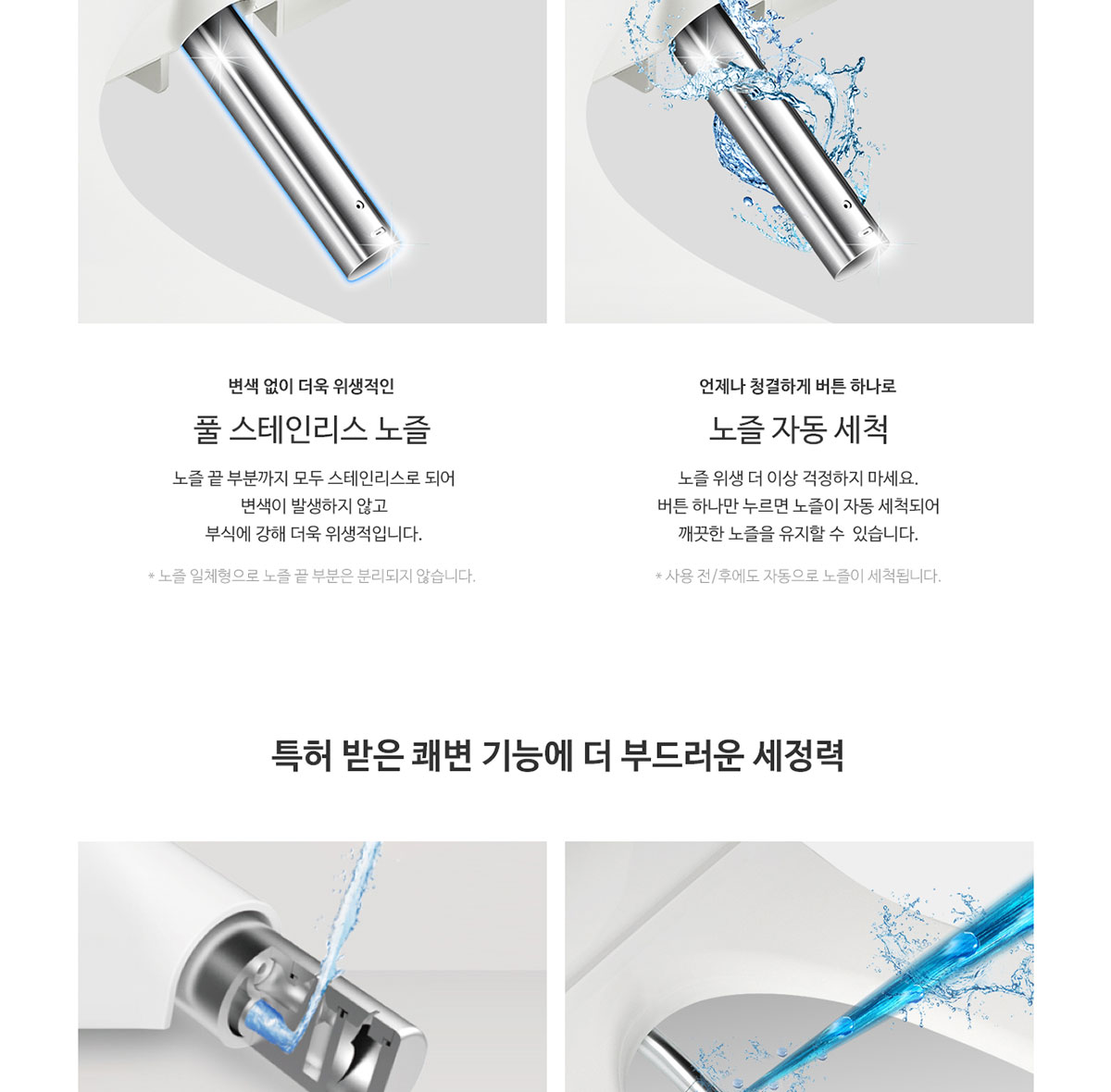 변색 없이 더욱 위생적인

풀 스테인리스 노즐

노즐 끝 부분까지 모두 스테인리스로 되어
변색이 발생하지 않고
부식에 강해 더욱 위생적입니다.

* 노즐 일체형으로 노즐 끝 부분은 분리되지 않습니다.

언제나 청결하게 버튼 하나로

노즐 자동 세척

노즐 위생 더 이상 걱정하지 마세요.
버튼 하나만 누르면 노즐이 자동 세척되어
깨끗한 노즐을 유지할 수 있습니다.

* 사용 전/후에도 자동으로 노즐이 세척됩니다.

특허 받은 쾌변 기능에 더 부드러운 세정력